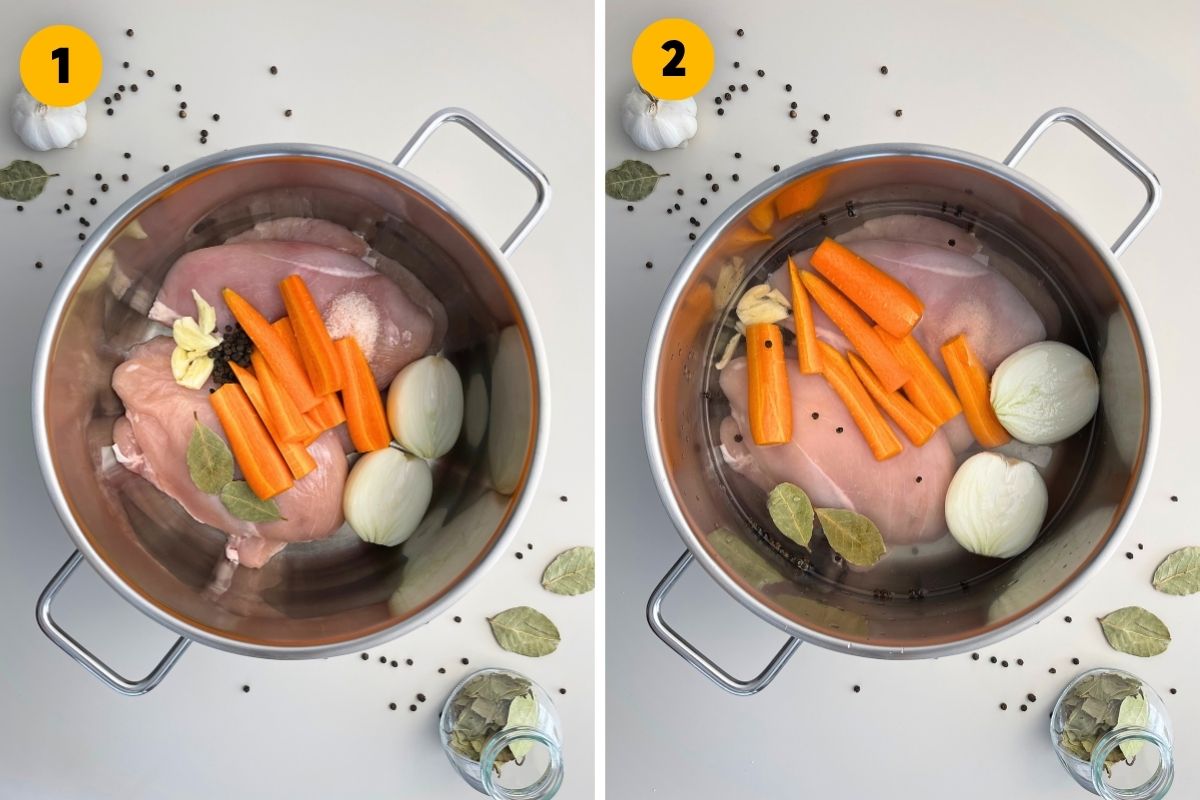 1

2