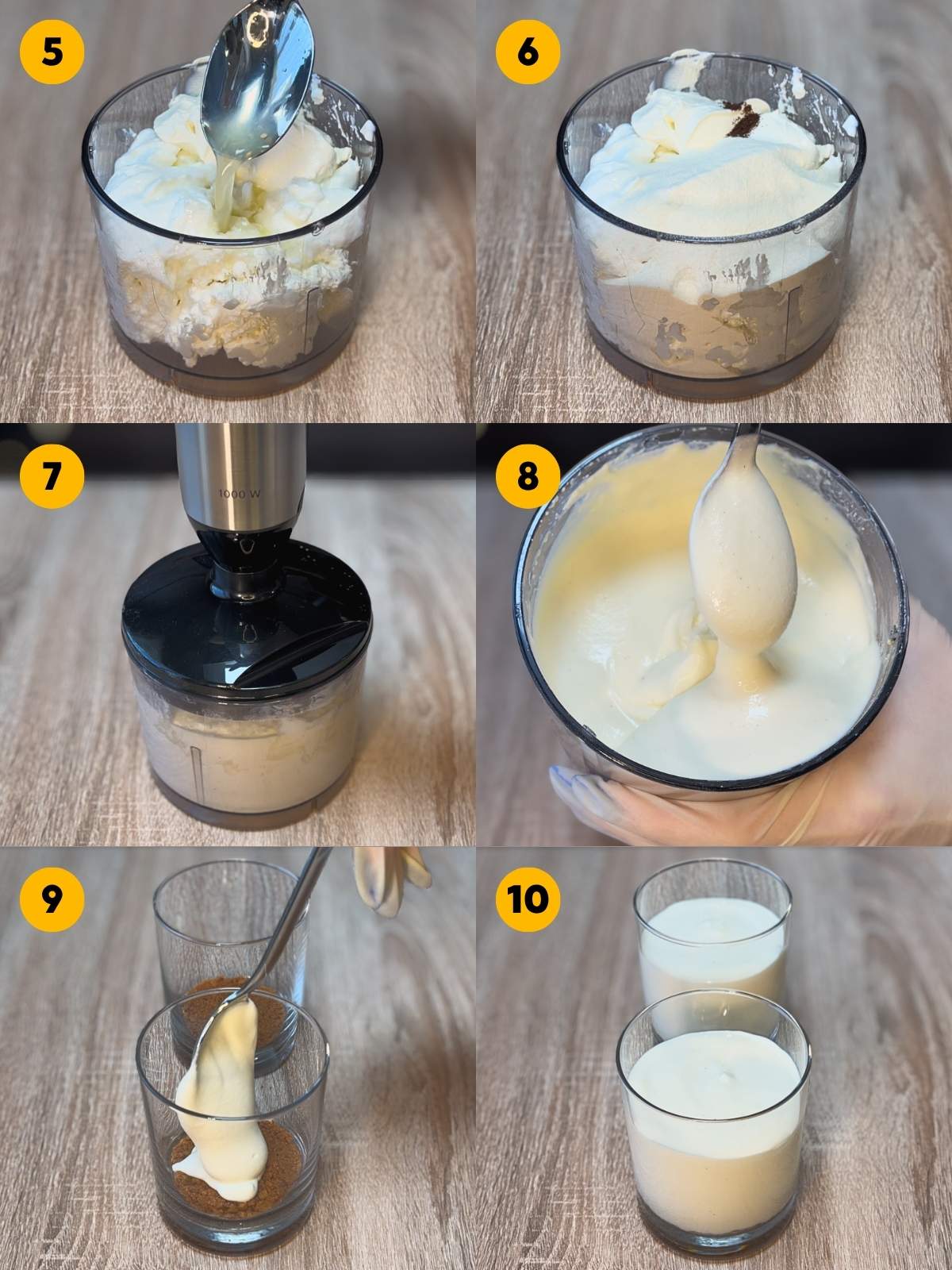 5

6

7

1000 W

8

9

10