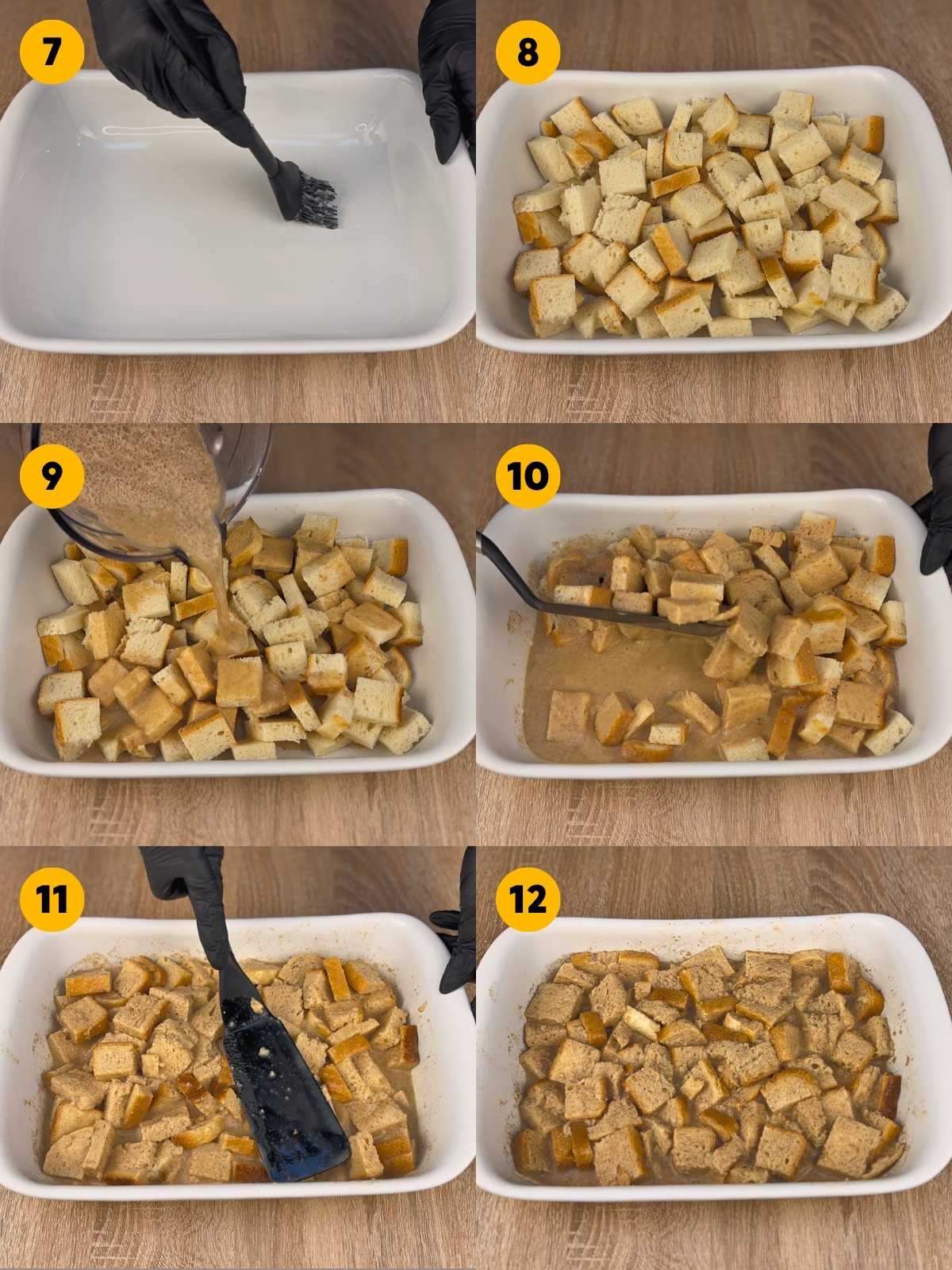 7

8

9

10

11

12