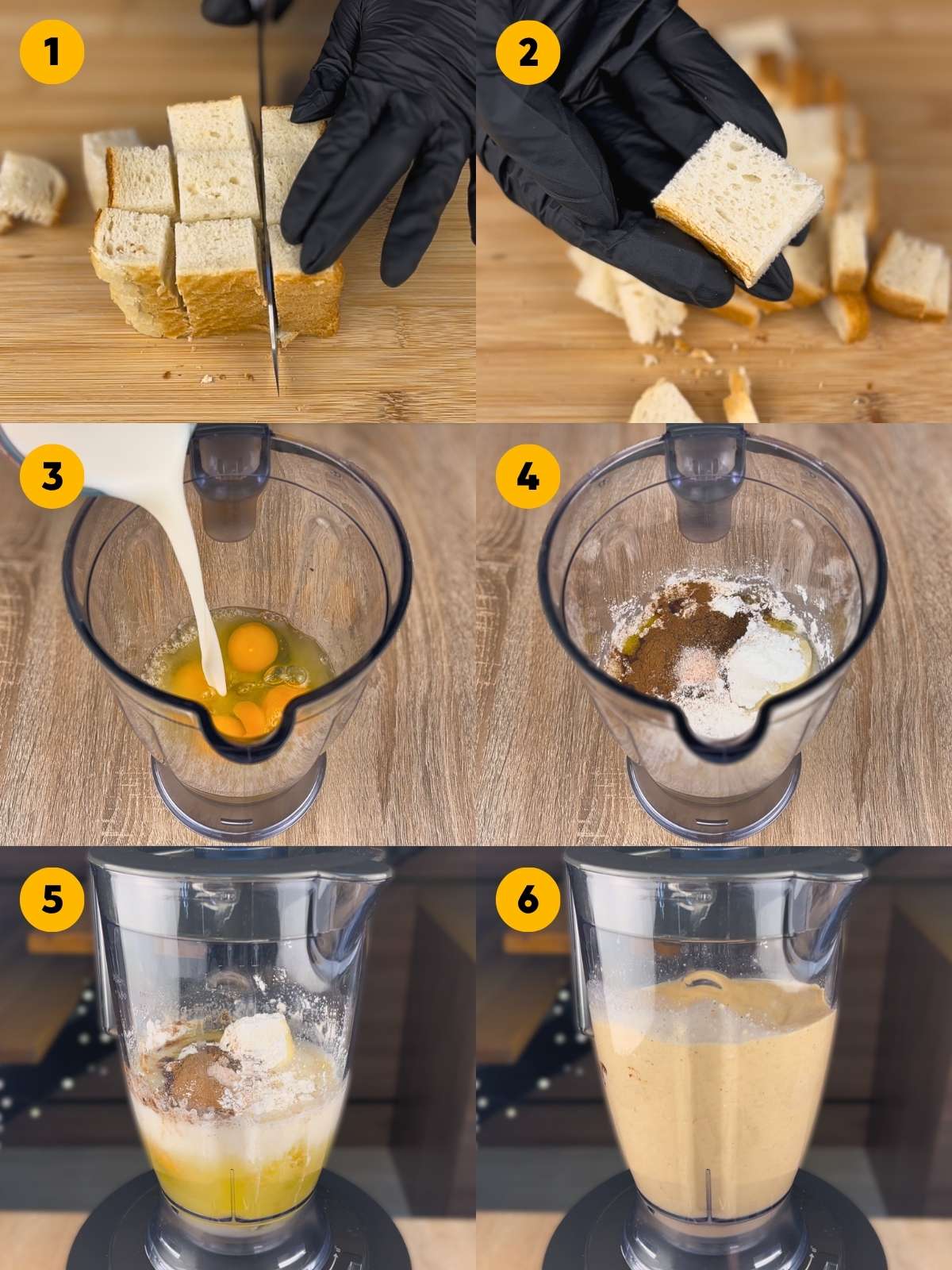 1

2

3

4

5

6